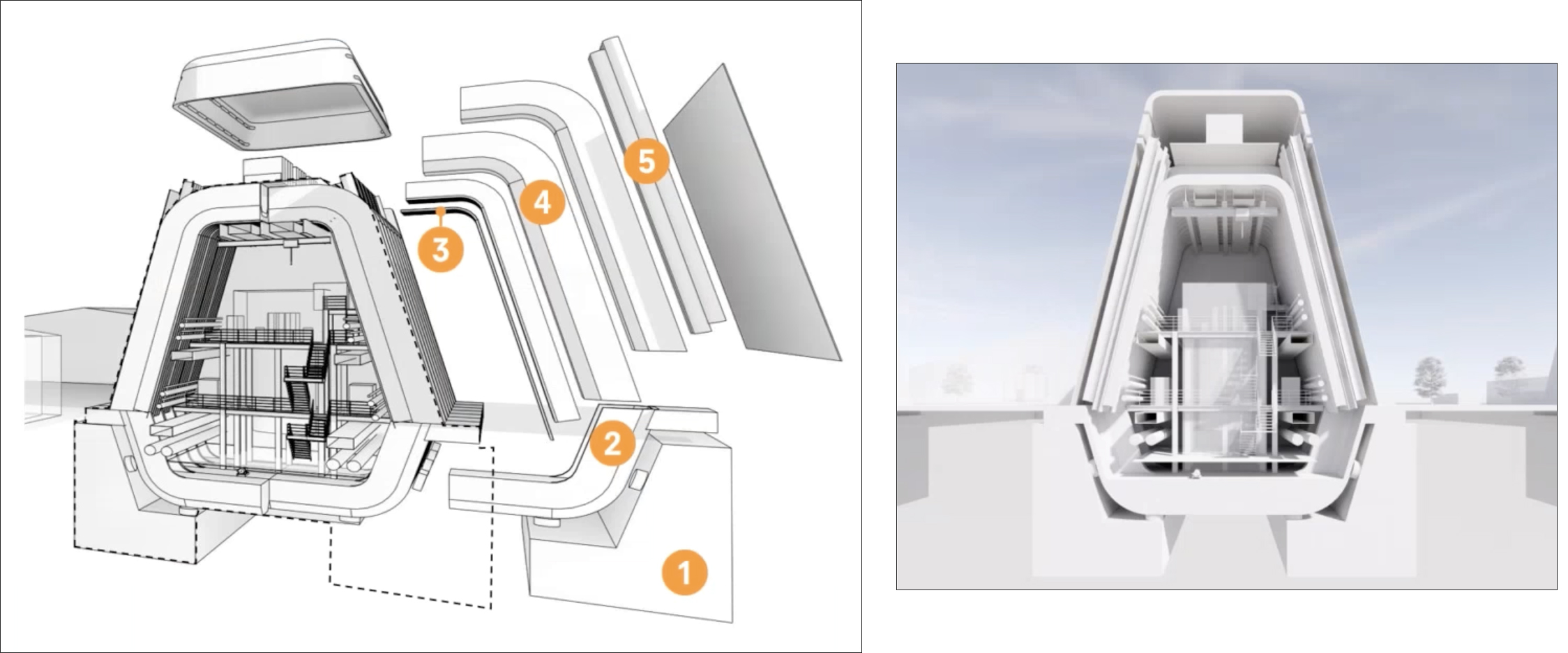 5
4
3
2
1